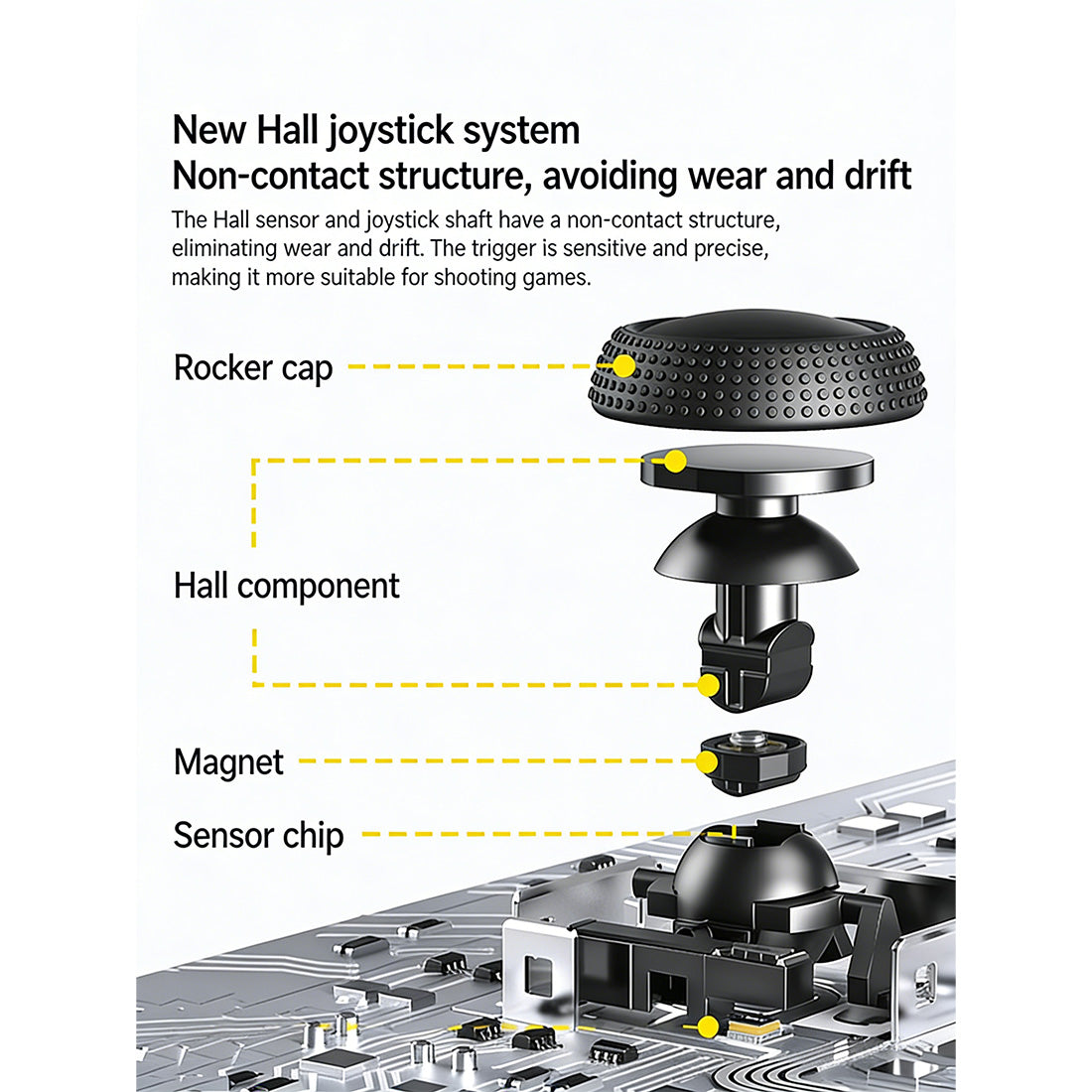 New Hall joystick system
Non-contact structure, avoiding wear and drift

The Hall sensor and joystick shaft have a non-contact structure, eliminating wear and drift. The trigger is sensitive and precise, making it more suitable for shooting games.

Rocker cap

Hall component

Magnet

Sensor chip