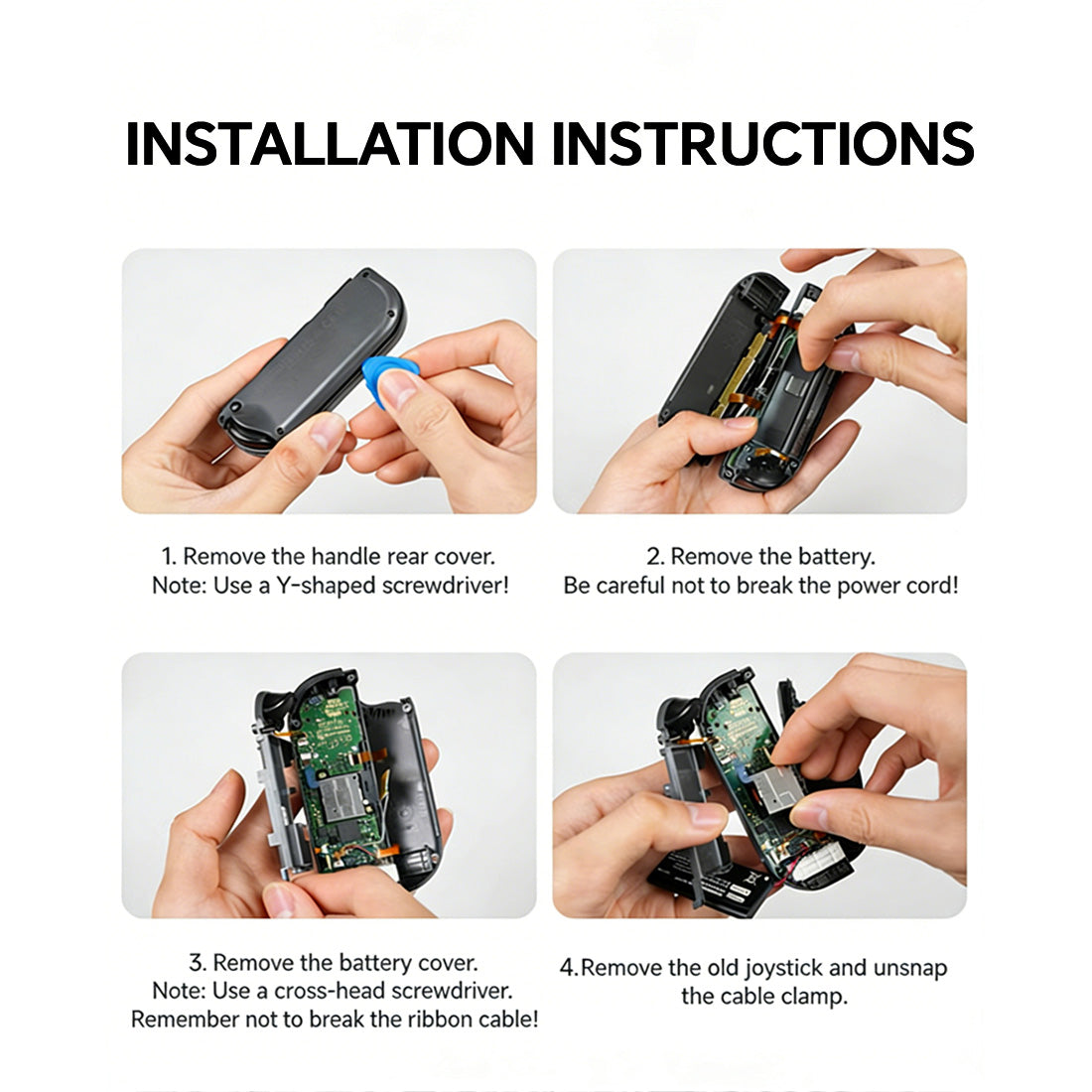 INSTALLATION INSTRUCTIONS

1. Remove the handle rear cover.
Note: Use a Y-shaped screwdriver!

2. Remove the battery.
Be careful not to break the power cord!

3. Remove the battery cover.
Note: Use a cross-head screwdriver.
Remember not to break the ribbon cable!

4.Remove the old joystick and unsnap the cable clamp.